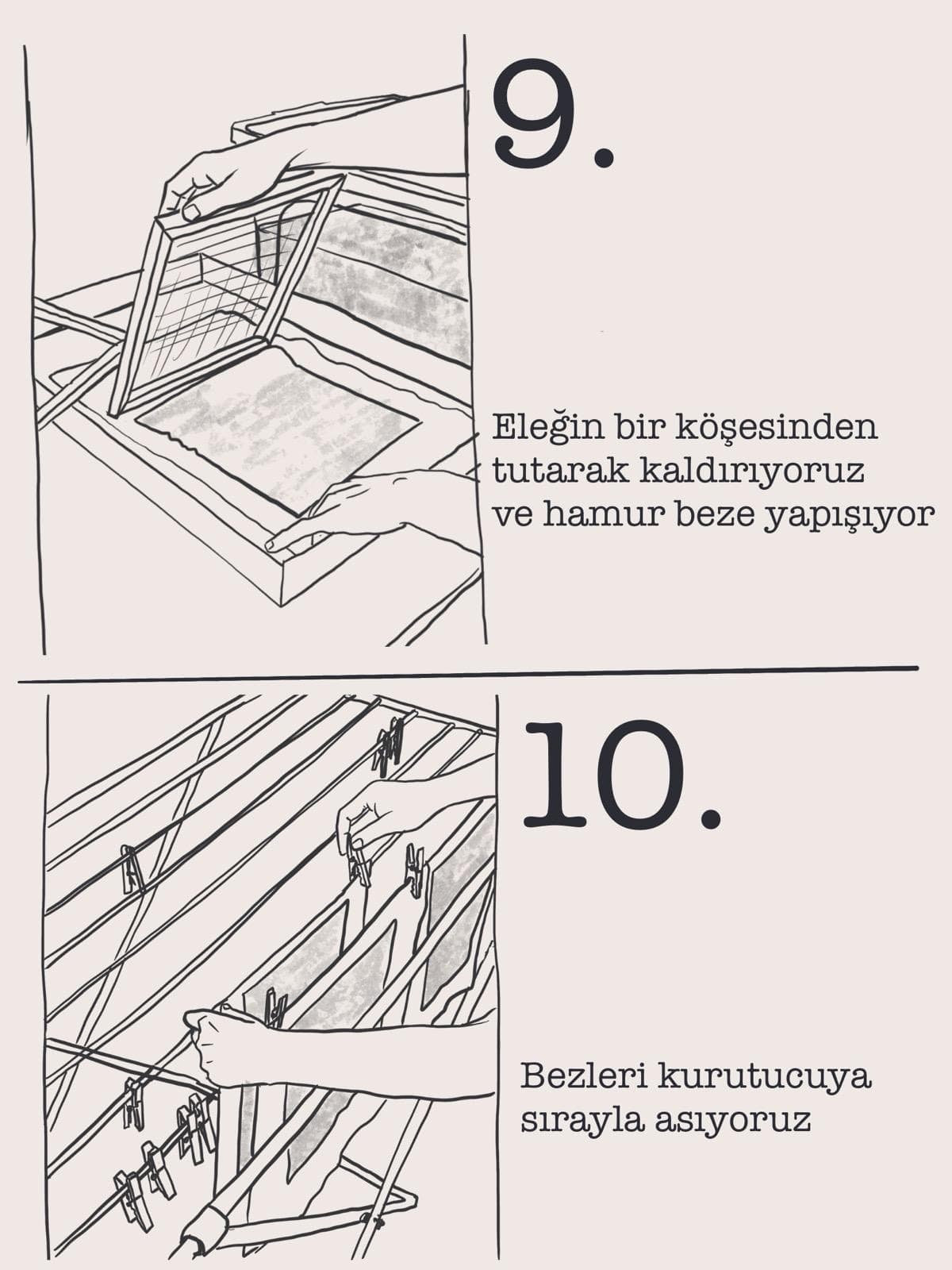 9.

Eleğin bir köşesinden tutarak kaldırıyoruz ve hamur beze yapışıyor

10.

Bezleri kurutucuya sırayla asıyoruz