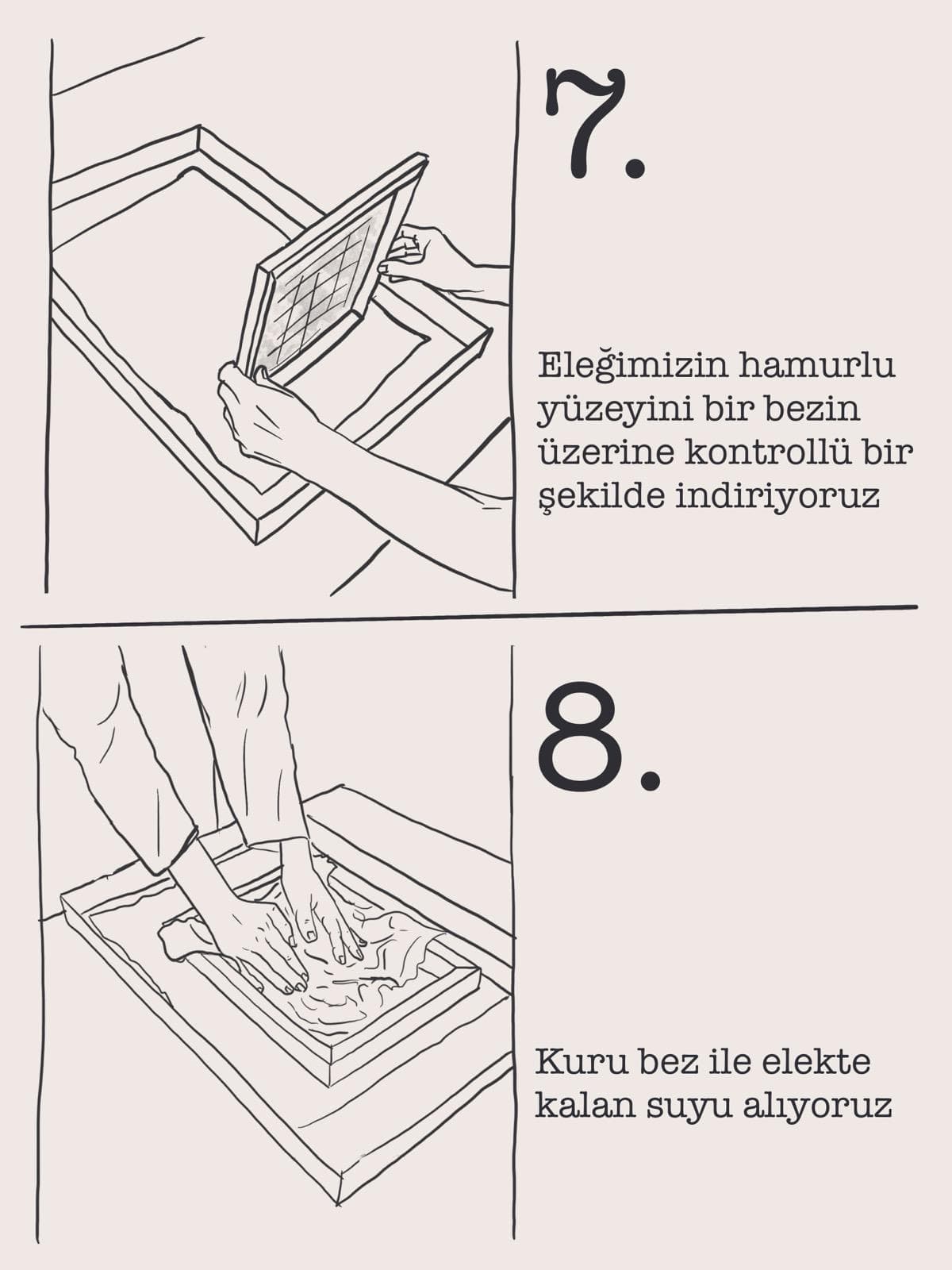 7.

Eleğimizin hamurlu yüzeyini bir bezin üzerine kontrollü bir şekilde indiriyoruz

8.

Kuru bez ile elekte kalan suyu alıyoruz