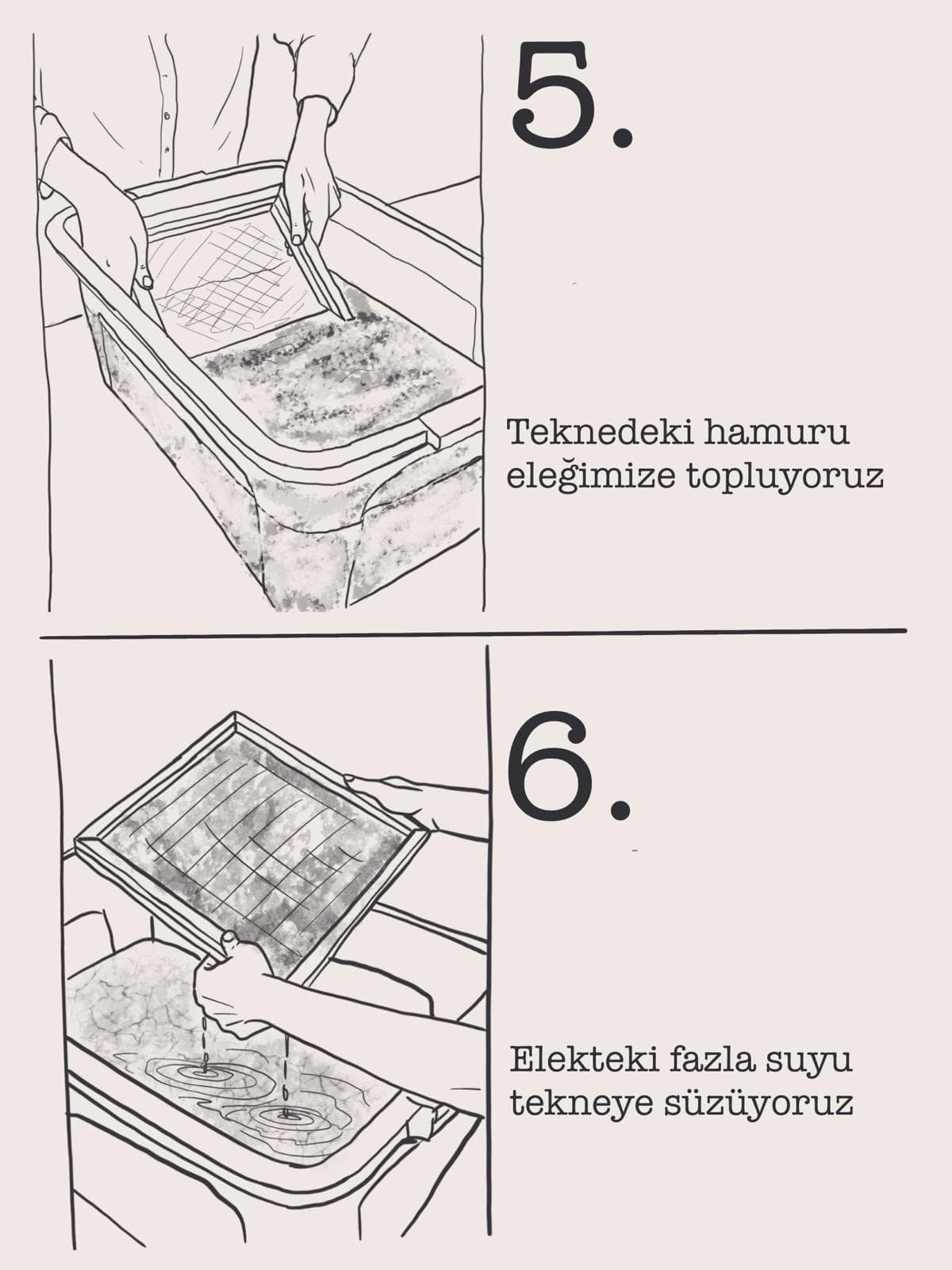 5.

Teknedeki hamuru eleğimize topluyoruz

6.

Elekteki fazla suyu tekneye süzüyoruz